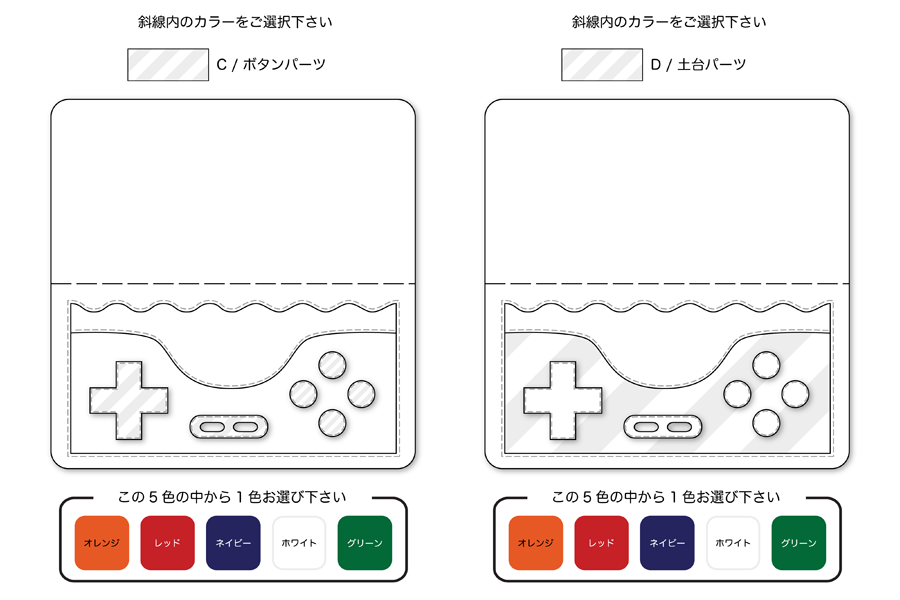 斜線内のカラーをご選択下さい

C / ボタンパーツ

この５色の中から１色お選び下さい

オレンジ　レッド　ネイビー　ホワイト　グリーン

斜線内のカラーをご選択下さい

D / 土台パーツ

この５色の中から１色お選び下さい

オレンジ　レッド　ネイビー　ホワイト　グリーン